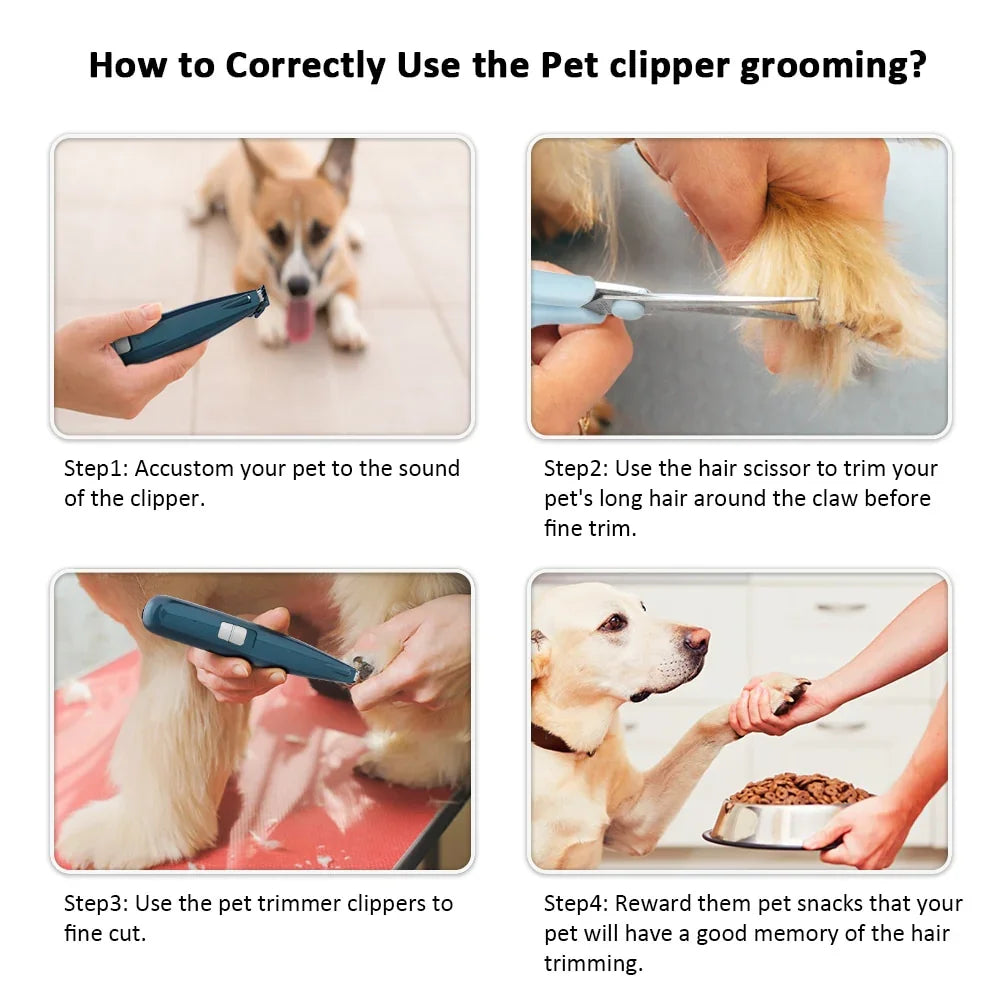 How to Correctly Use the Pet clipper grooming?

Step1: Accustom your pet to the sound of the clipper.

Step2: Use the hair scissor to trim your pet's long hair around the claw before fine trim.

Step3: Use the pet trimmer clippers to fine cut.

Step4: Reward them pet snacks that your pet will have a good memory of the hair trimming.